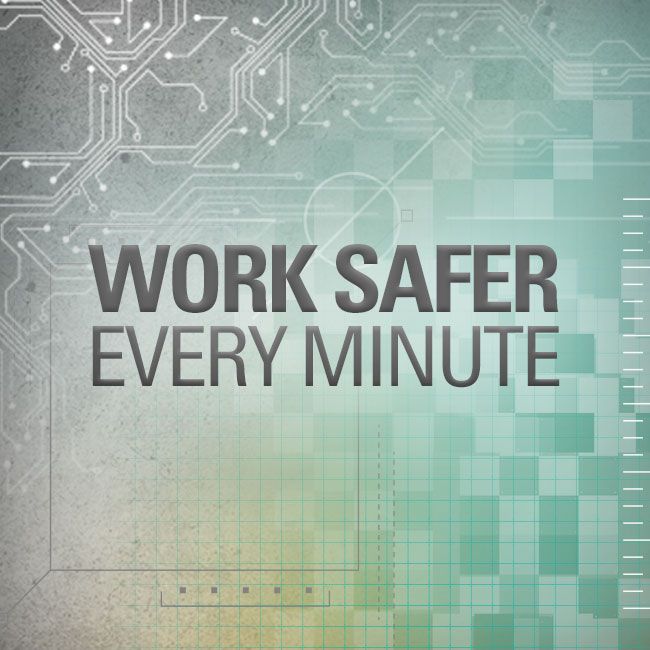 WORK SAFER
EVERY MINUTE