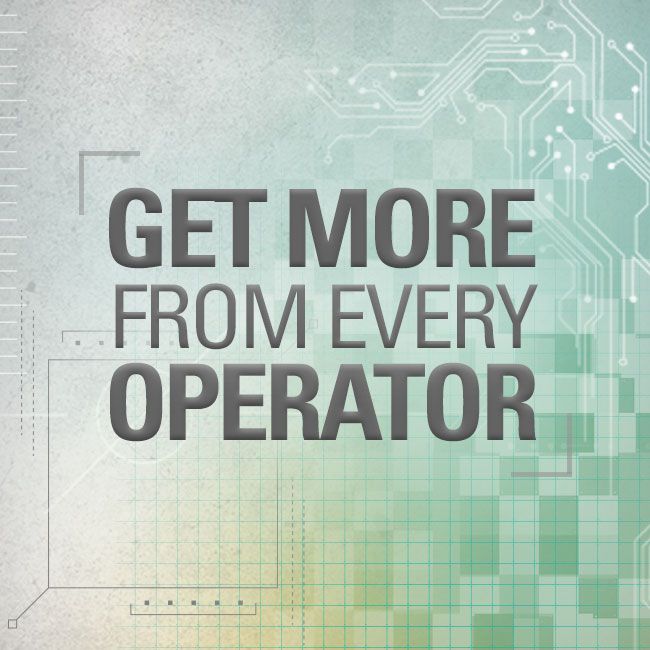 GET MORE
FROM EVERY
OPERATOR