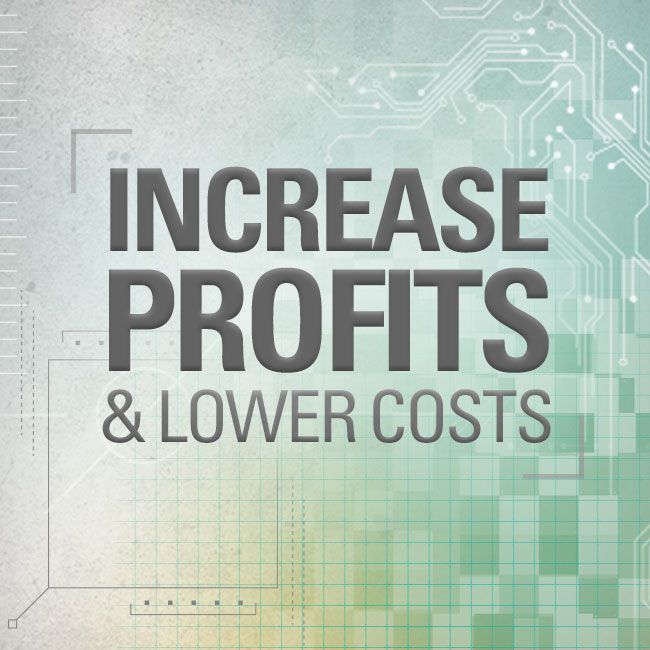 INCREASE
PROFITS
& LOWER COSTS