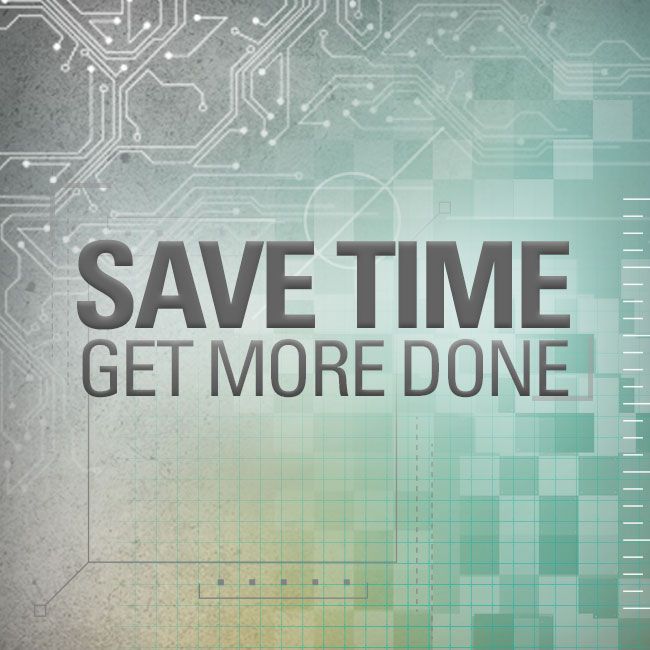 SAVE TIME
GET MORE DONE